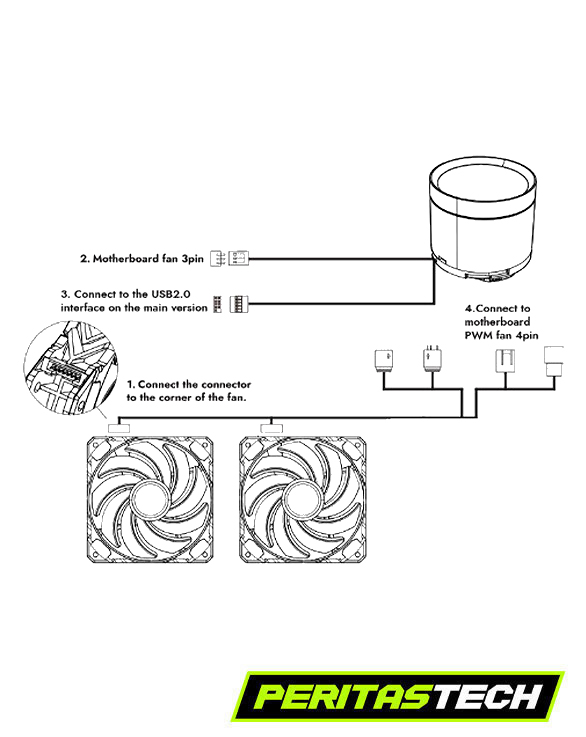 2. Motherboard fan 3pin

3. Connect to the USB2.0 interface on the main version

4.Connect to motherboard PWM fan 4pin

1. Connect the connector to the corner of the fan.

PERITASTECH