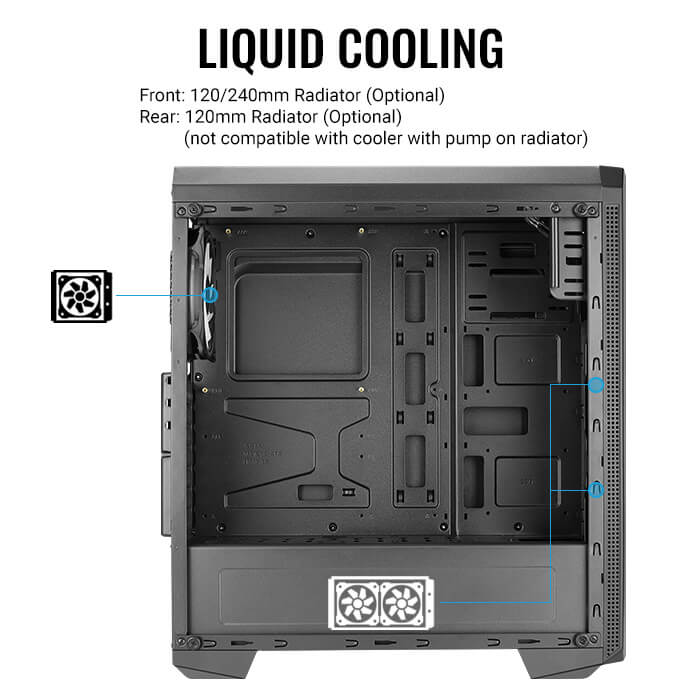 LIQUID COOLING

Front: 120/240mm Radiator (Optional)
Rear: 120mm Radiator (Optional)
(not compatible with cooler with pump on radiator)